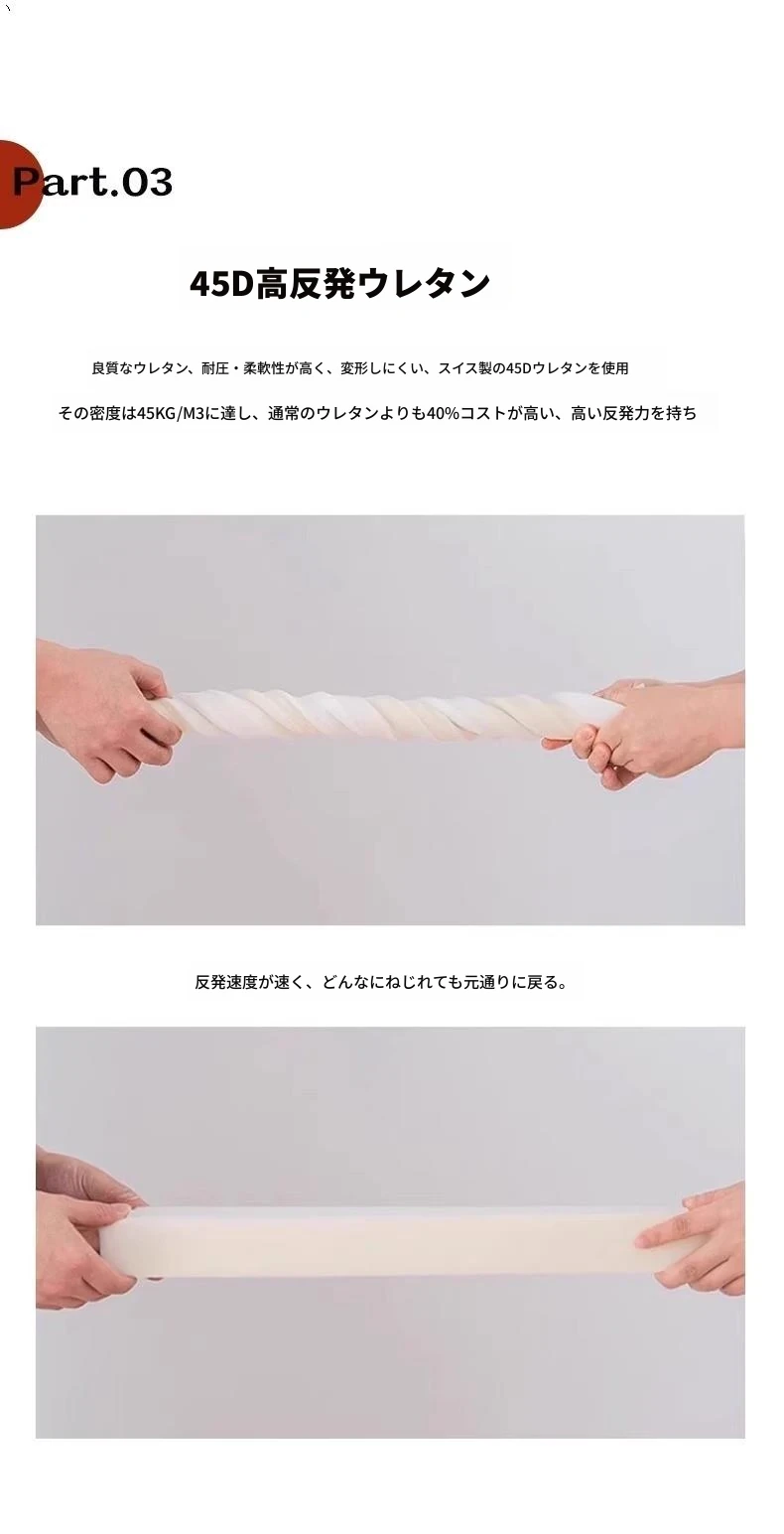 Part.03

45D高反発ウレタン

良質なウレタン、耐圧・柔軟性が高く、変形しにくい、スイス製の45Dウレタンを使用

その密度は45KG/M3に達し、通常のウレタンよりも40%コストが高い、高い反発力を持ち

反発速度が速く、どんなにねじれても元通りに戻る。