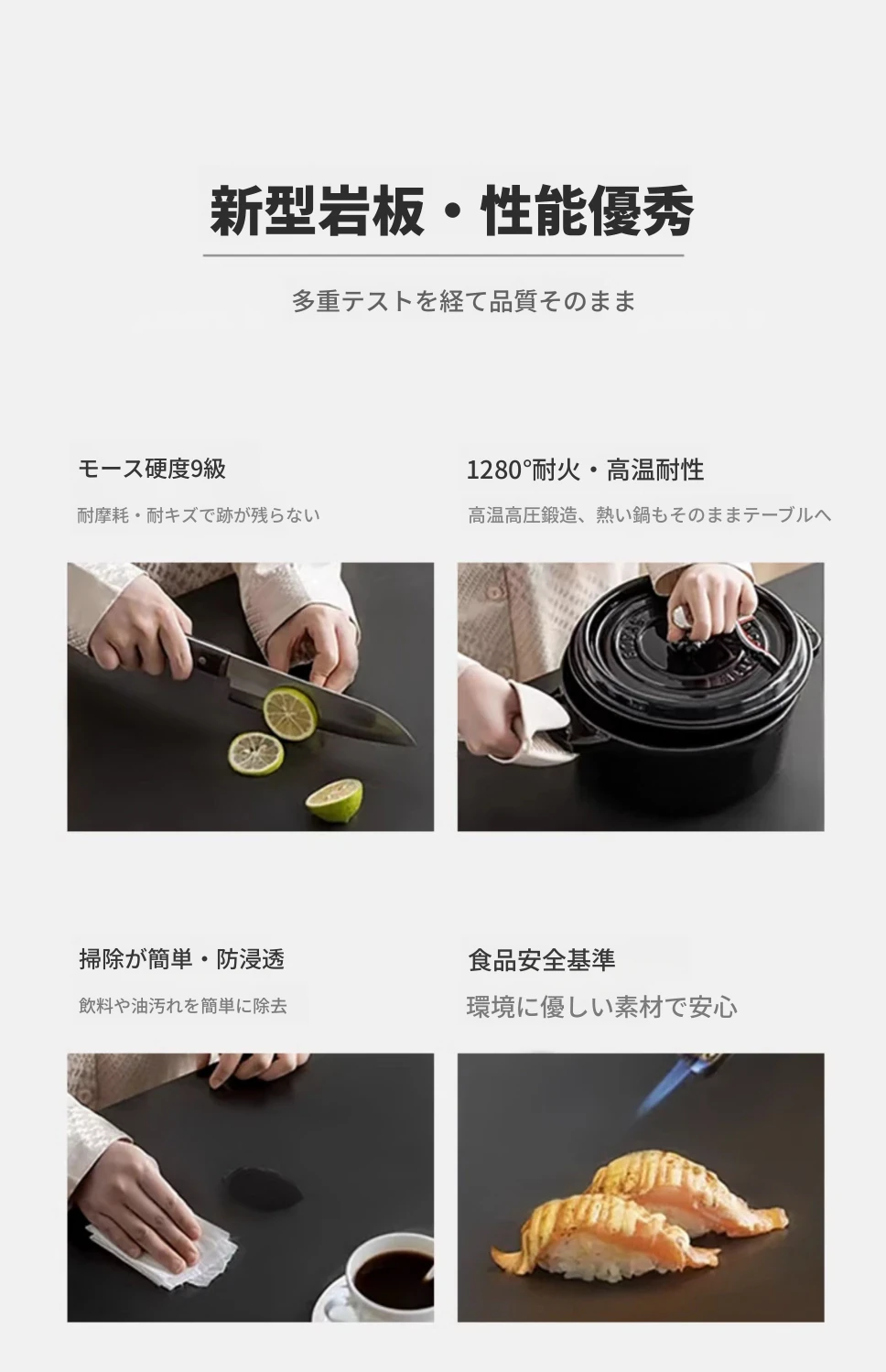 新型岩板・性能優秀

多重テストを経て品質そのまま

モース硬度9級

耐摩耗・耐キズで跡が残らない

1280°耐火・高温耐性

高温高圧鍛造、熱い鍋もそのままテーブルへ

掃除が簡単・防浸透

飲料や油汚れを簡単に除去

食品安全基準

環境に優しい素材で安心