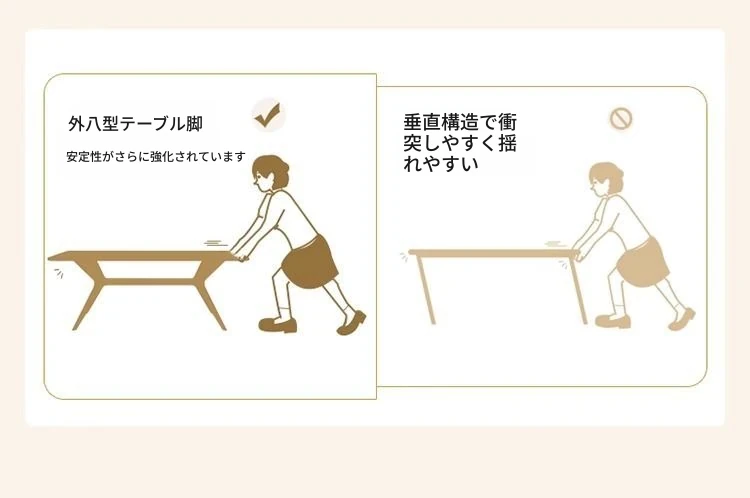 外八型テーブル脚

安定性がさらに強化されています

垂直構造で衝突しやすく揺れやすい