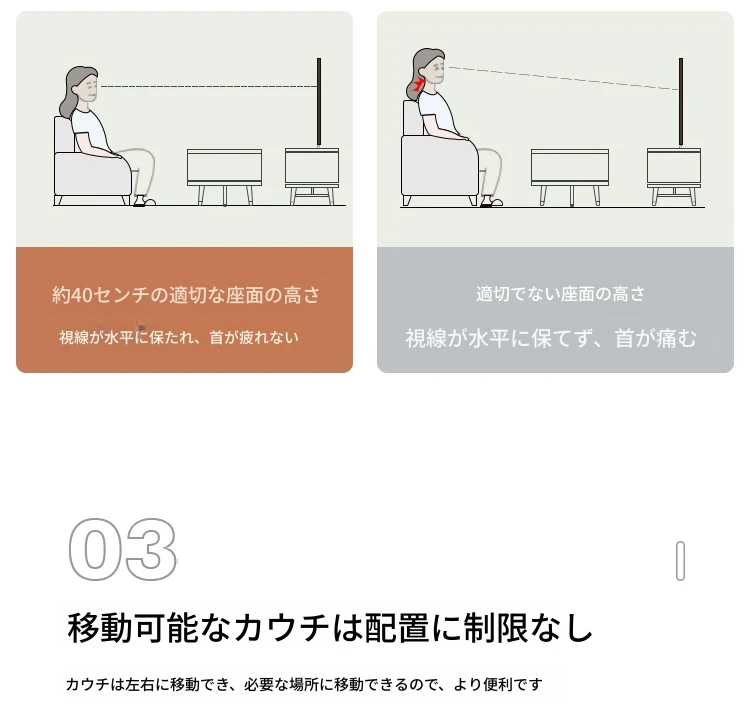 約40センチの適切な座面の高さ

視線が水平に保たれ、首が疲れない

適切でない座面の高さ

視線が水平に保てず、首が痛む

03

移動可能なカウチは配置に制限なし

カウチは左右に移動でき、必要な場所に移動できるので、より便利です