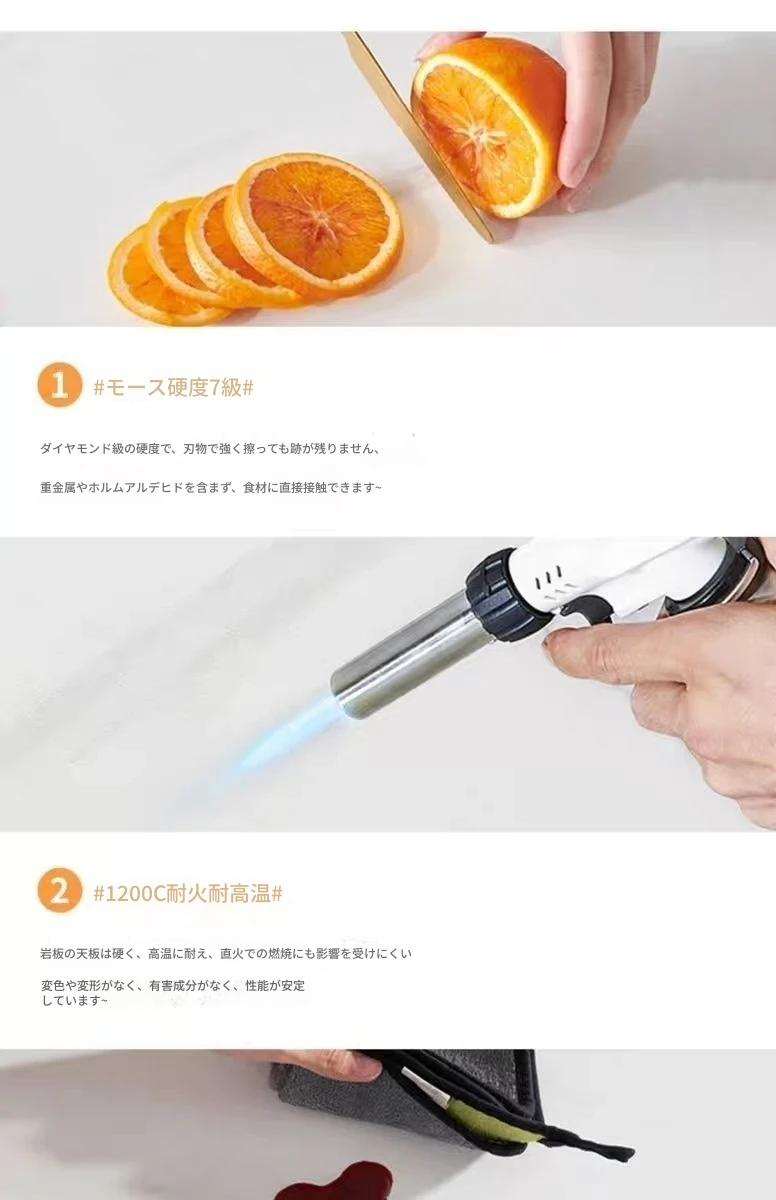 1 #モース硬度7級#

ダイヤモンド級の硬度で、刃物で強く擦っても跡が残りません、

重金属やホルムアルデヒドを含まず、食材に直接接触できます~

2 #1200C耐火耐高温#

岩板の天板は硬く、高温に耐え、直火での燃焼にも影響を受けにくい

変色や変形がなく、有害成分がなく、性能が安定しています~