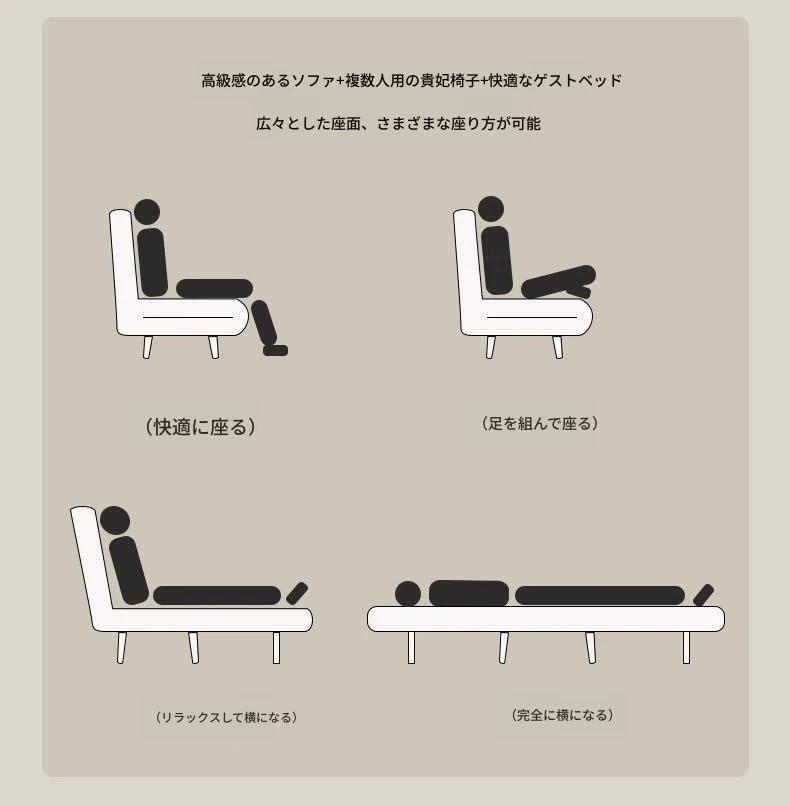 高級感のあるソファ+複数人用の貴妃椅子+快適なゲストベッド

広々とした座面、さまざまな座り方が可能

（快適に座る）

（足を組んで座る）

（リラックスして横になる）

（完全に横になる）