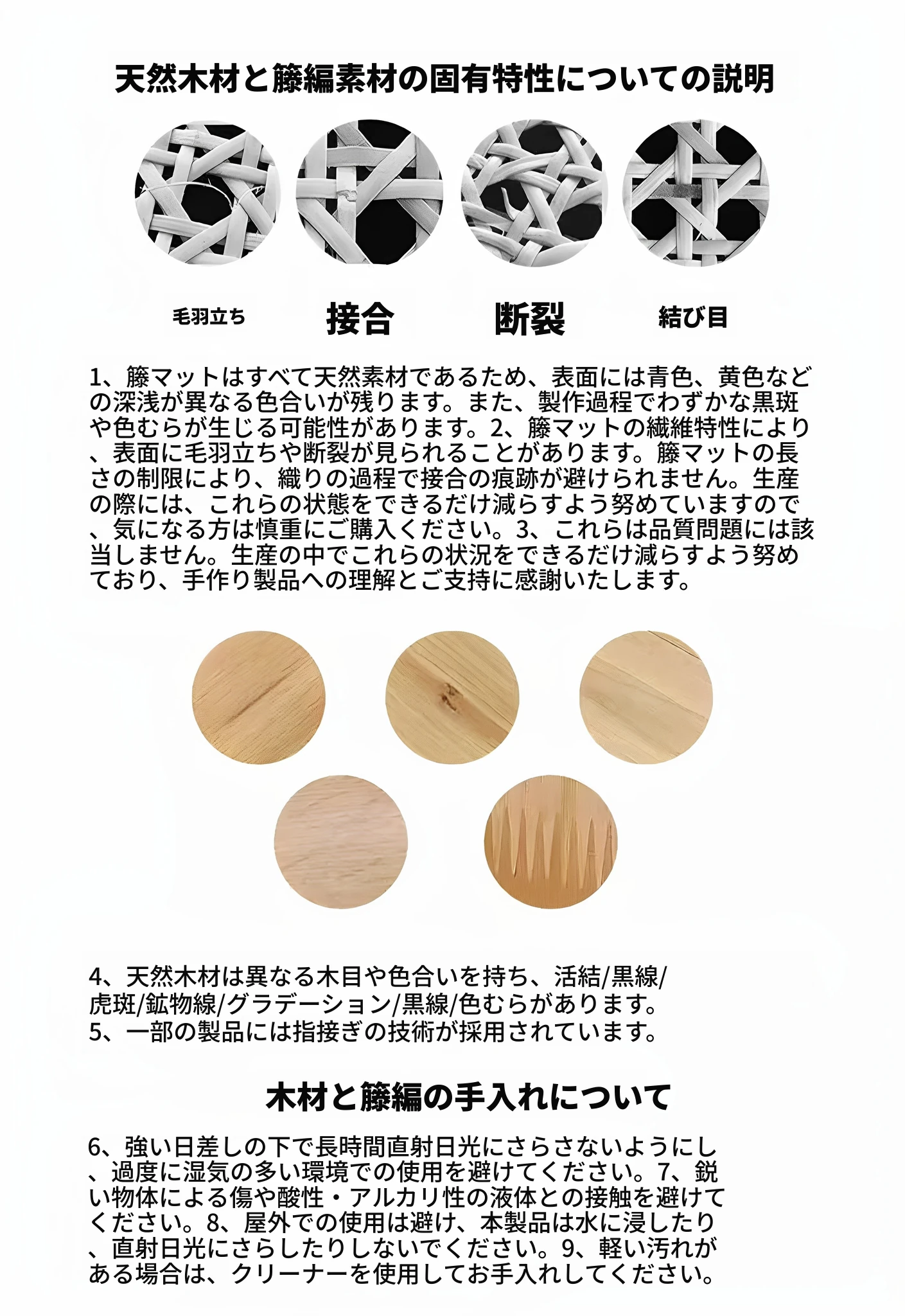 天然木材と籐編素材の固有特性についての説明

毛羽立ち

接合

断裂

結び目

1、籐マットはすべて天然素材であるため、表面には青色、黄色などの深浅が異なる色合いが残ります。また、製作過程でわずかな黒斑や色むらが生じる可能性があります。2、籐マットの繊維特性により、表面に毛羽立ちや断裂が見られることがあります。籐マットの長さの制限により、織りの過程で接合の痕跡が避けられません。生産の際には、これらの状態をできるだけ減らすよう努めていますので、気になる方は慎重にご購入ください。3、これらは品質問題には該当しません。生産の中でこれらの状況をできるだけ減らすよう努めており、手作り製品への理解とご支持に感謝いたします。

4、天然木材は異なる木目や色合いを持ち、活結/黒線/虎斑/鉱物線/グラデーション/黒線/色むらがあります。
5、一部の製品には指接ぎの技術が採用されています。

木材と籐編の手入れについて

6、強い日差しの下で長時間直射日光にさらさないようにし、過度に湿気の多い環境での使用を避けてください。7、鋭い物体による傷や酸性・アルカリ性の液体との接触を避けてください。8、屋外での使用は避け、本製品は水に浸したり、直射日光にさらしたりしないでください。9、軽い汚れがある場合は、クリーナーを使用してお手入れしてください。