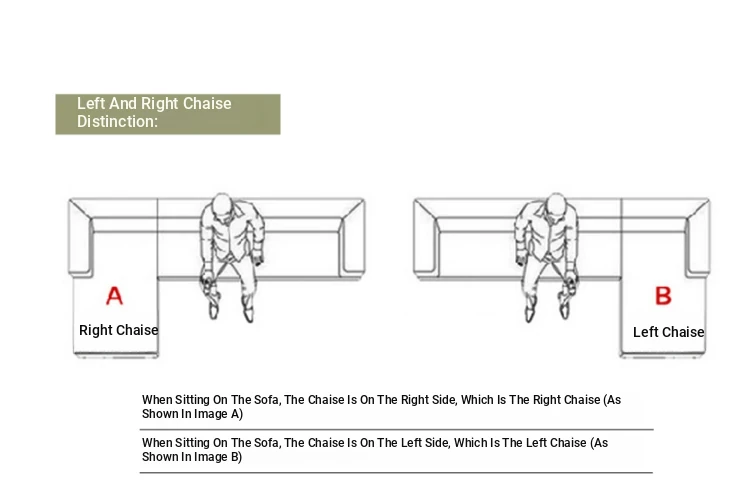 Left And Right Chaise Distinction:

A

Right Chaise

B

Left Chaise

When Sitting On The Sofa, The Chaise Is On The Right Side, Which Is The Right Chaise (As Shown In Image A)

When Sitting On The Sofa, The Chaise Is On The Left Side, Which Is The Left Chaise (As Shown In Image B)