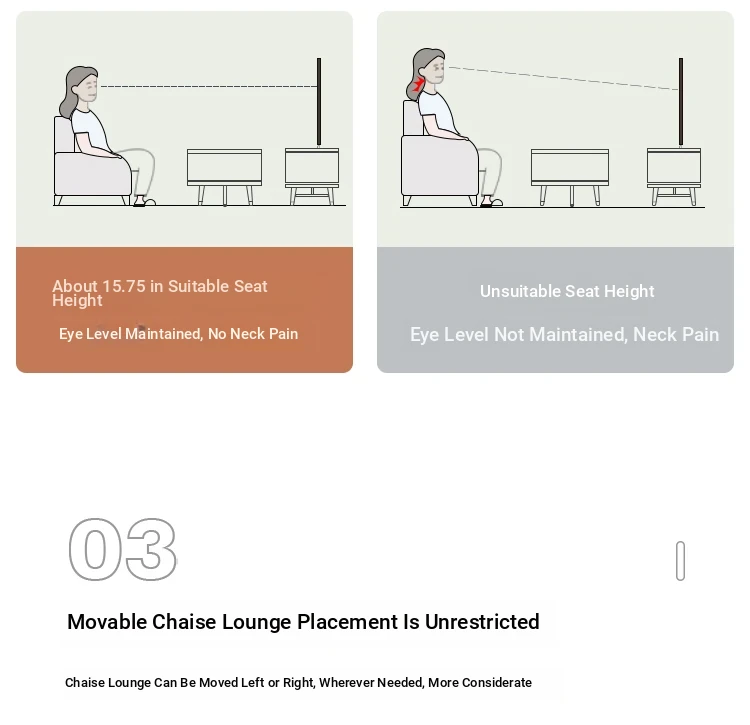 About 15.75 in Suitable Seat Height

Eye Level Maintained, No Neck Pain

Unsuitable Seat Height

Eye Level Not Maintained, Neck Pain

03

Movable Chaise Lounge Placement Is Unrestricted

Chaise Lounge Can Be Moved Left or Right, Wherever Needed, More Considerate