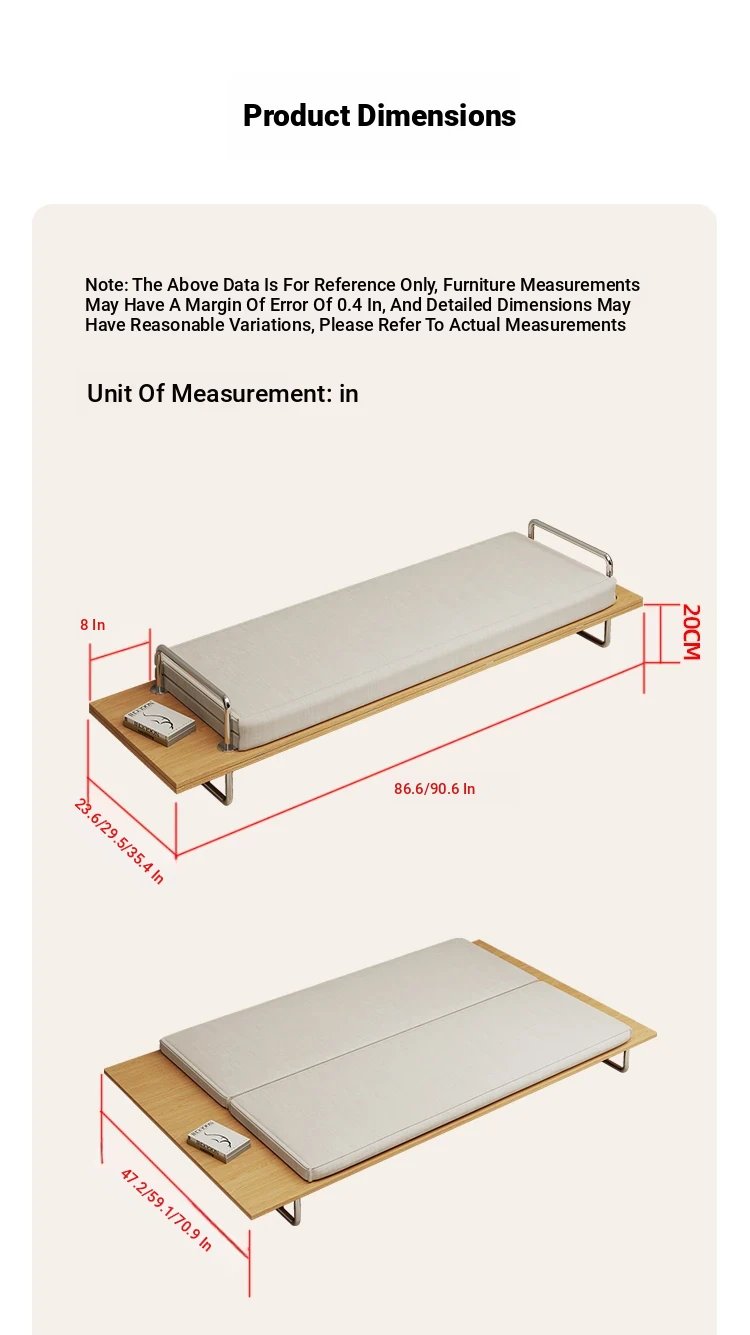 Product Dimensions

Note: The Above Data Is For Reference Only, Furniture Measurements May Have A Margin Of Error Of 0.4 In, And Detailed Dimensions May Have Reasonable Variations, Please Refer To Actual Measurements

Unit Of Measurement: in

8 In

20CM

86.6/90.6 In

23.6/29.5/35.4 In

47.2/59.1/70.9 In