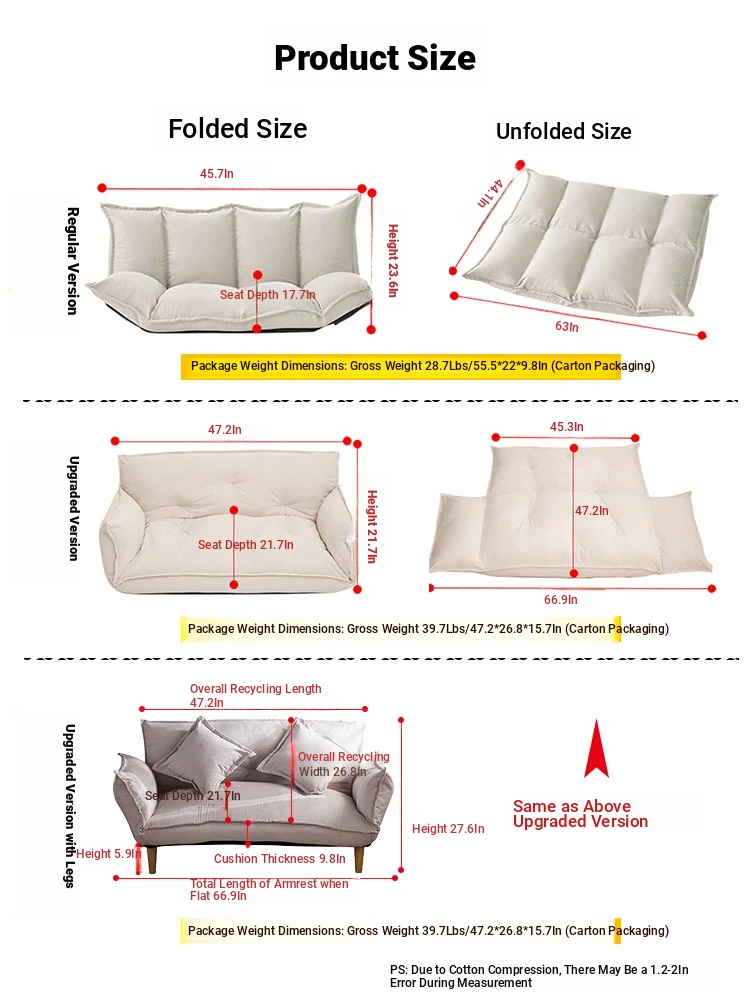 Product Size

Folded Size

Unfolded Size

Regular Version

45.7In

Height 23.6In

Seat Depth 17.7In

44.1In

63In

Package Weight Dimensions: Gross Weight 28.7Lbs/55.5*22*9.8In (Carton Packaging)

Upgraded Version

47.2In

Height 21.7In

Seat Depth 21.7In

45.3In

47.2In

66.9In

Package Weight Dimensions: Gross Weight 39.7Lbs/47.2*26.8*15.7In (Carton Packaging)

Upgraded Version with Legs

Overall Recycling Length 47.2In

Overall Recycling Width 26.8In

Seat Depth 21.7In

Height 27.6In

Height 5.9In

Cushion Thickness 9.8In

Total Length of Armrest when Flat 66.9In

Same as Above Upgraded Version

Package Weight Dimensions: Gross Weight 39.7Lbs/47.2*26.8*15.7In (Carton Packaging)

PS: Due to Cotton Compression, There May Be a 1.2-2In Error During Measurement